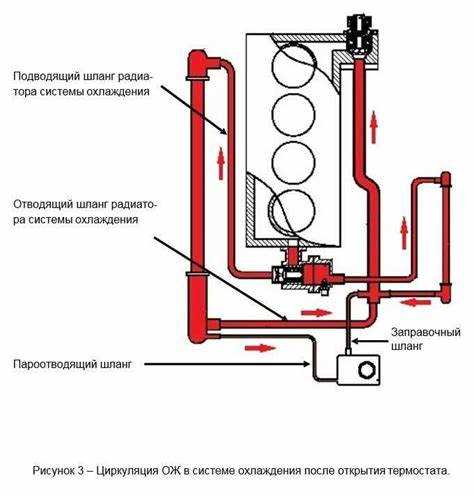 Подводящий шланг радиатора системы охлаждения

Отводящий шланг радиатора системы охлаждения

Заправочный шланг

Пароотводящий шланг

Рисунок 3 – Циркуляция ОЖ в системе охлаждения после открытия термостата.